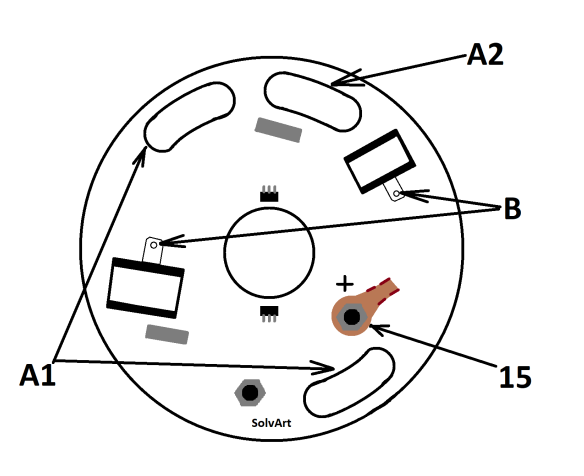 A2

B

+

A1

15

SolvArt